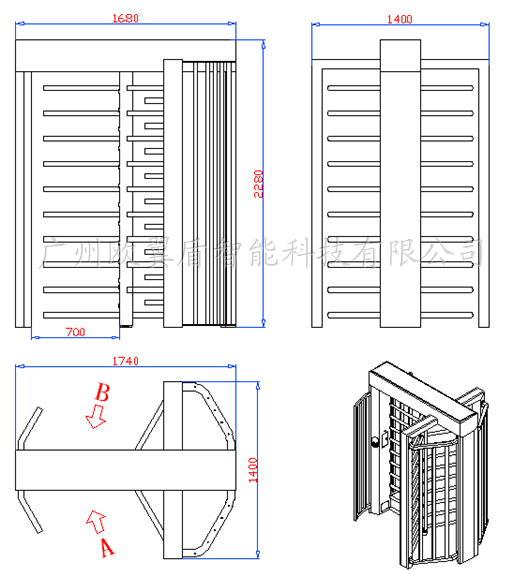 1680

1400

2280

广州欧翼盾智能科技有限公司

700

1740

B

1400

A