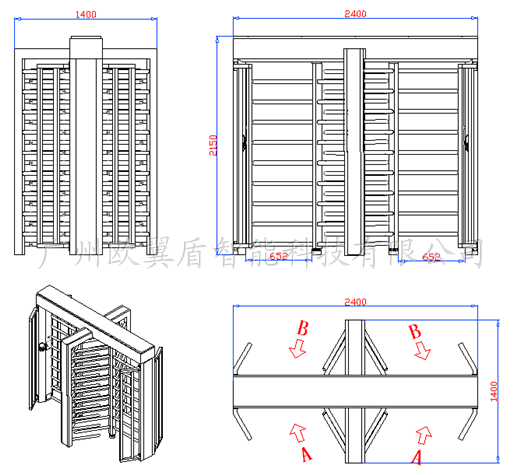 1400

2400

2150

652

652

广州欧翼盾智能科技有限公司

2400

B

B

1400

A

A