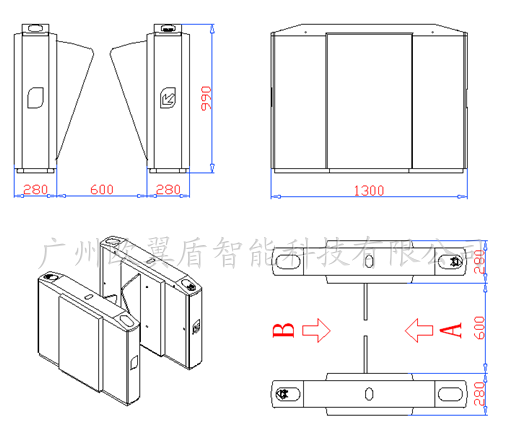 990

280 600 280

1300

广州欧翼盾智能科技有限公司

280

B A

600

280