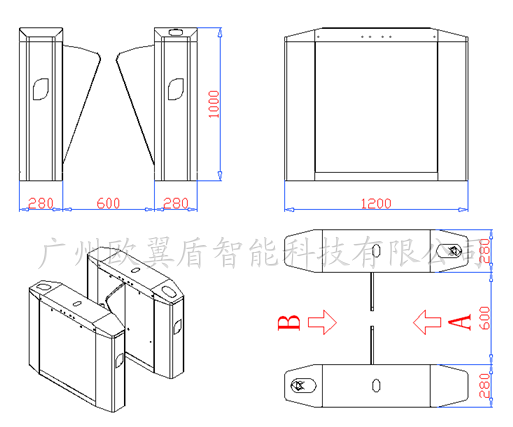 1000

280 600 280

1200

广州欧翼盾智能科技有限公司

280

B A

600

280